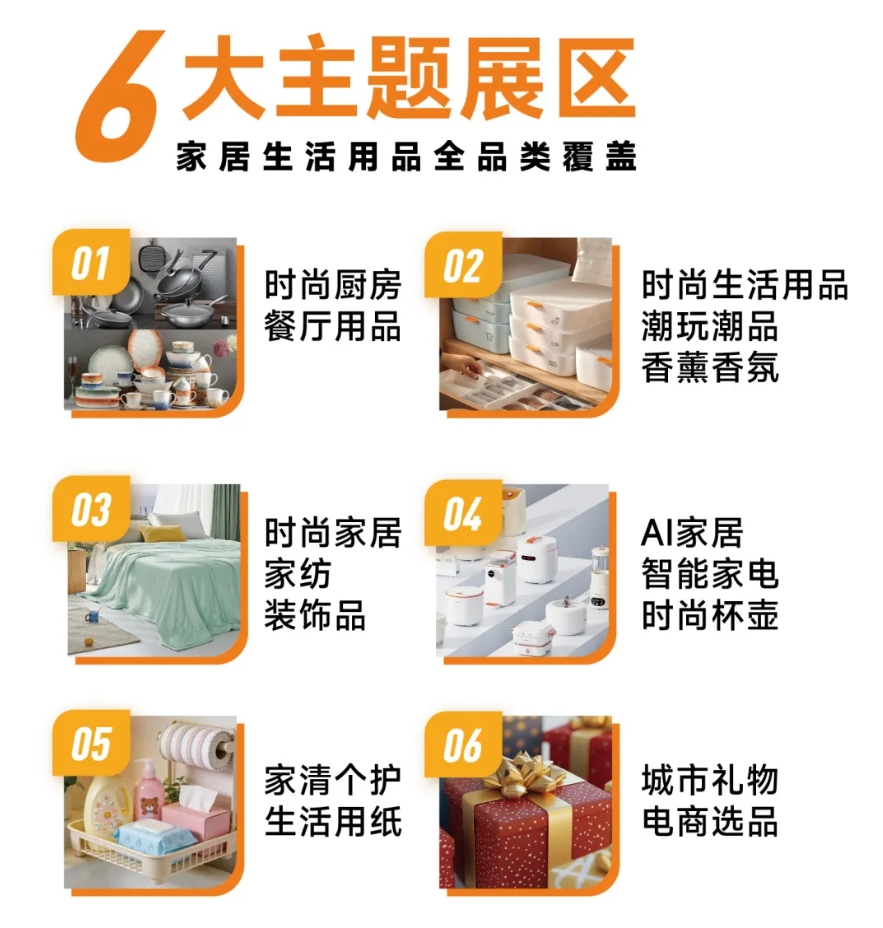 6大主题展区
家居生活用品全品类覆盖

01
时尚厨房
餐厅用品

02
时尚生活用品
潮玩潮品
香薰香氛

03
时尚家居
家纺
装饰品

04
AI家居
智能家电
时尚杯壶

05
家清个护
生活用纸

06
城市礼物
电商选品